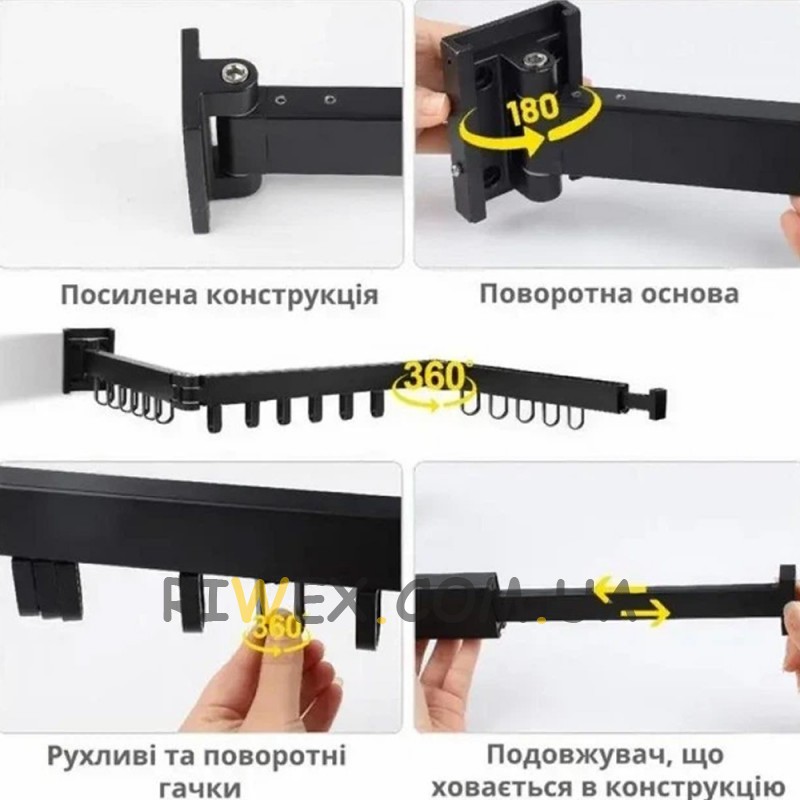 180

Посилена конструкція

Поворотна основа

360°

RIWEX.COM.UA

360

Рухливі та поворотні гачки

Подовжувач, що ховається в конструкцію